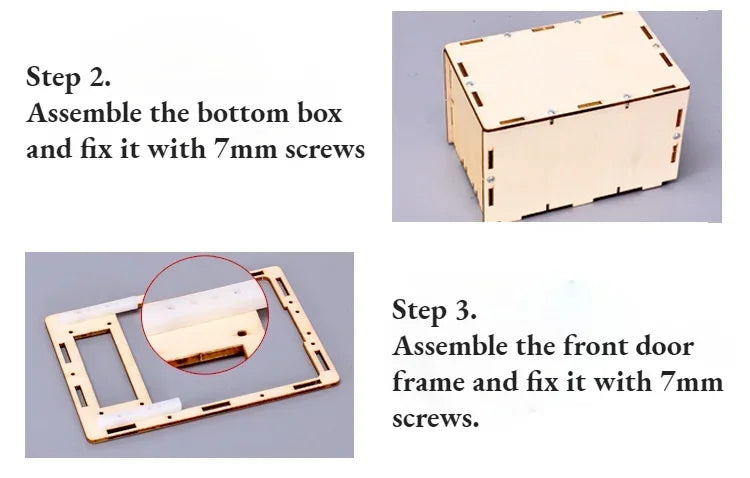 Step 2.
Assemble the bottom box and fix it with 7mm screws

Step 3.
Assemble the front door frame and fix it with 7mm screws.